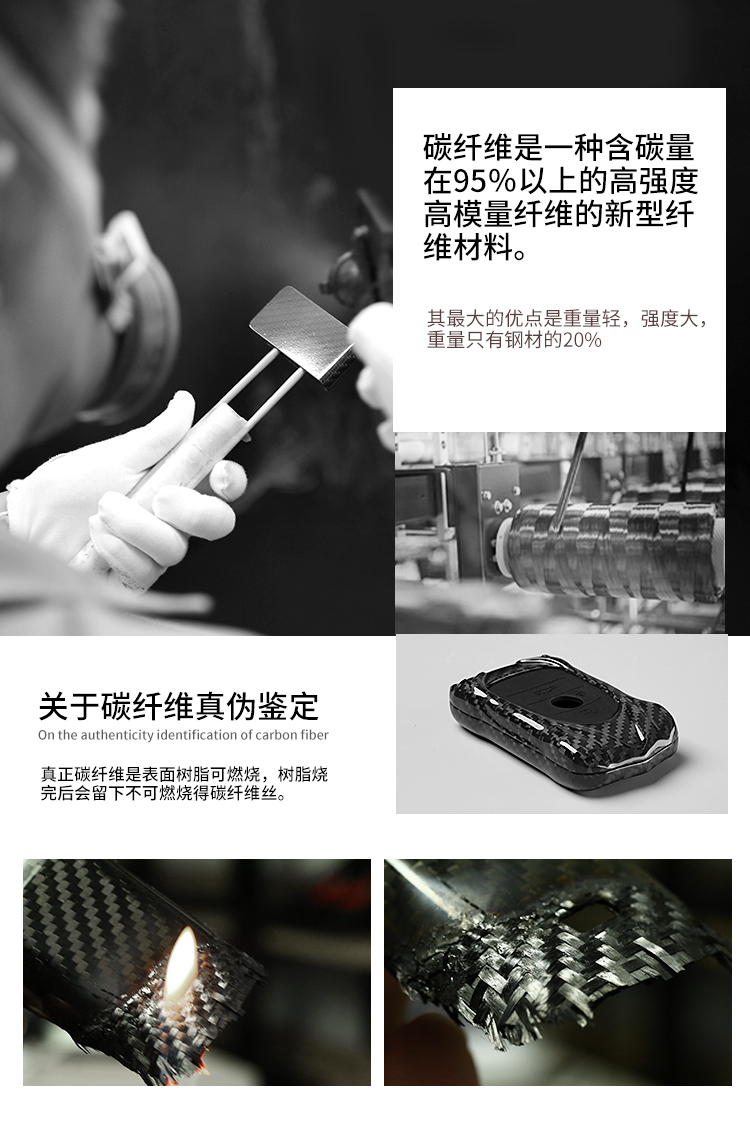 碳纤维是一种含碳量在95%以上的高强度高模量纤维的新型纤维材料。

其最大的优点是重量轻，强度大，重量只有钢材的20%

关于碳纤维真伪鉴定

On the authenticity identification of carbon fiber

真正碳纤维是表面树脂可燃烧，树脂烧完后会留下不可燃烧得碳纤维丝。